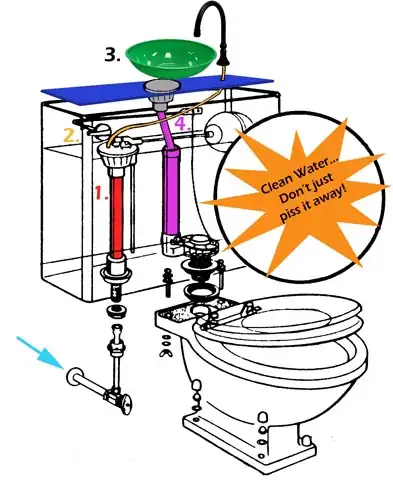 3.

2.

4.

1.

Clean Water... Don't just piss it away!