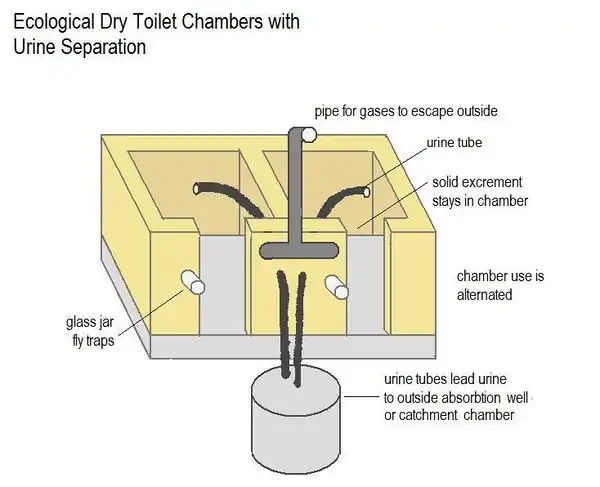 Ecological Dry Toilet Chambers with Urine Separation

pipe for gases to escape outside

urine tube

solid excrement stays in chamber

chamber use is alternated

glass jar fly traps

urine tubes lead urine to outside absorbtion well or catchment chamber